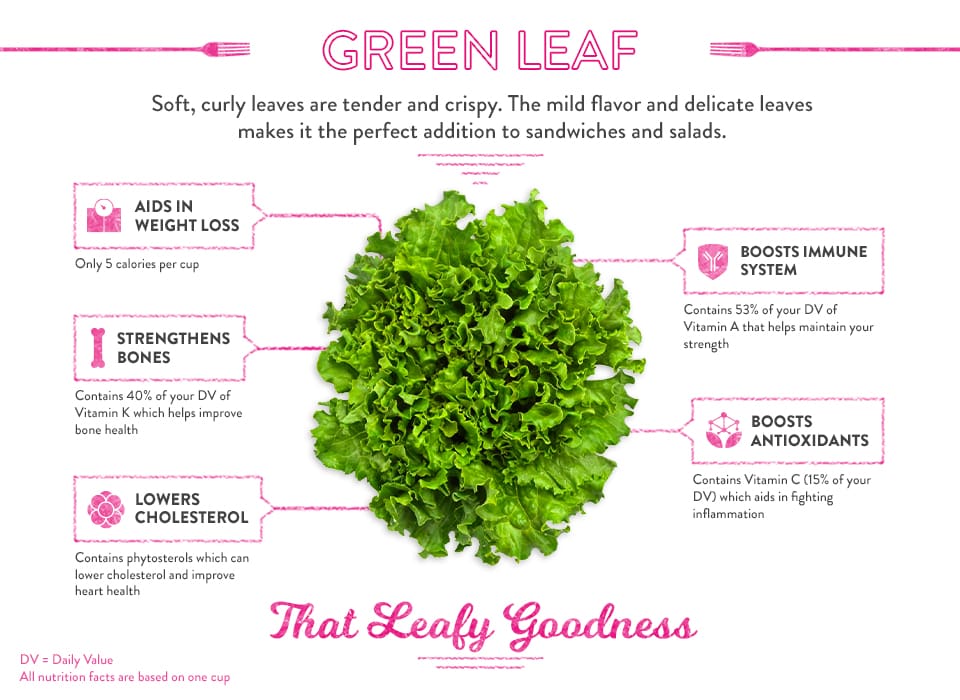 GREEN LEAF

Soft, curly leaves are tender and crispy. The mild flavor and delicate leaves makes it the perfect addition to sandwiches and salads.

AIDS IN WEIGHT LOSS

Only 5 calories per cup

STRENGTHENS BONES

Contains 40% of your DV of Vitamin K which helps improve bone health

LOWERS CHOLESTEROL

Contains phytosterols which can lower cholesterol and improve heart health

BOOSTS IMMUNE SYSTEM

Contains 53% of your DV of Vitamin A that helps maintain your strength

BOOSTS ANTIOXIDANTS

Contains Vitamin C (15% of your DV) which aids in fighting inflammation

That Leafy Goodness

DV = Daily Value
All nutrition facts are based on one cup